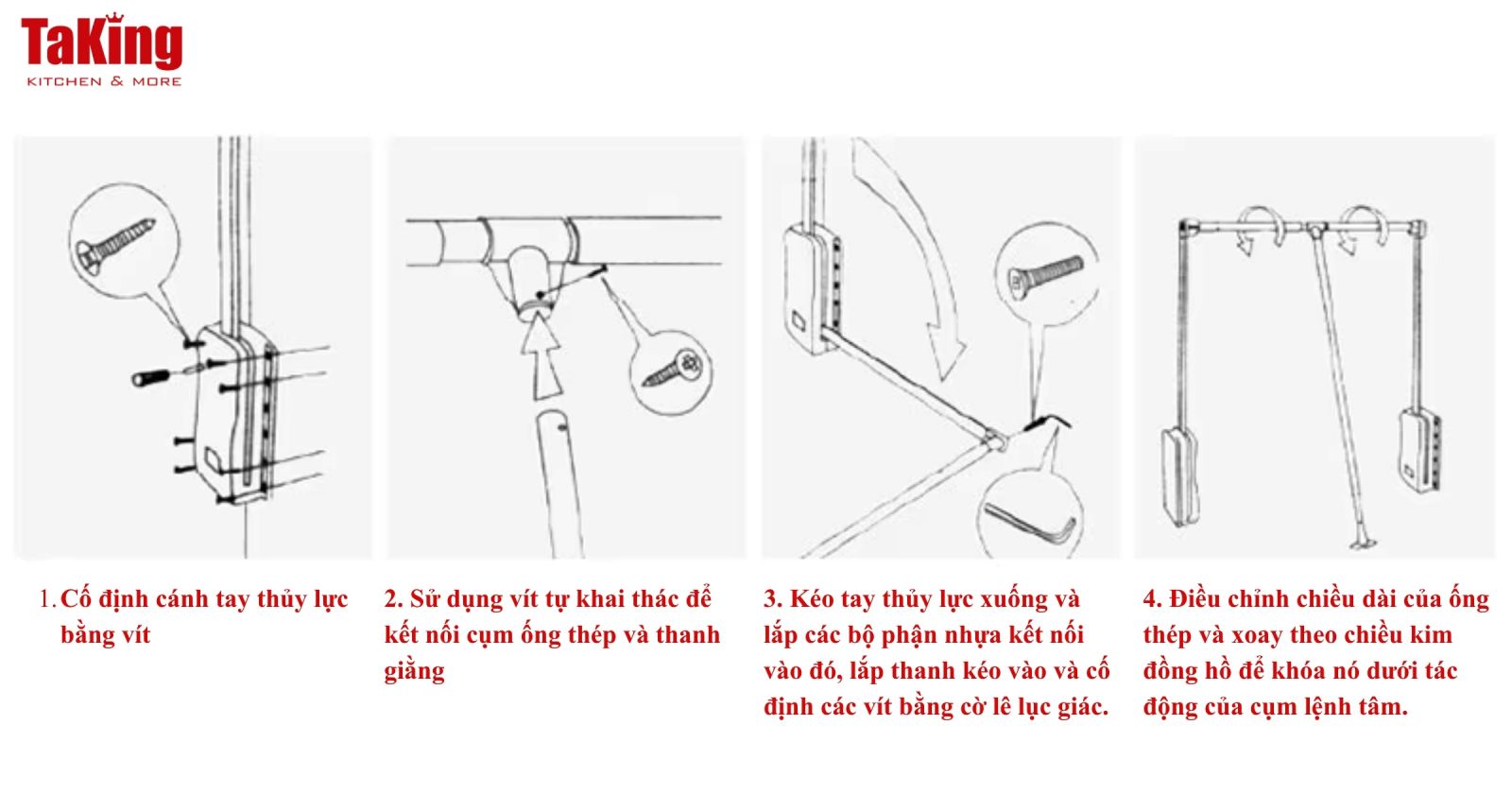 TaKing
KITCHEN & MORE

1. Cố định cánh tay thủy lực bằng vít

2. Sử dụng vít tự khai thác để kết nối cụm ống thép và thanh giằng

3. Kéo tay thủy lực xuống và lắp các bộ phận nhựa kết nối vào đó, lắp thanh kéo vào và cố định các vít bằng cờ lê lục giác.

4. Điều chỉnh chiều dài của ống thép và xoay theo chiều kim đồng hồ để khóa nó dưới tác động của cụm lệnh tâm.